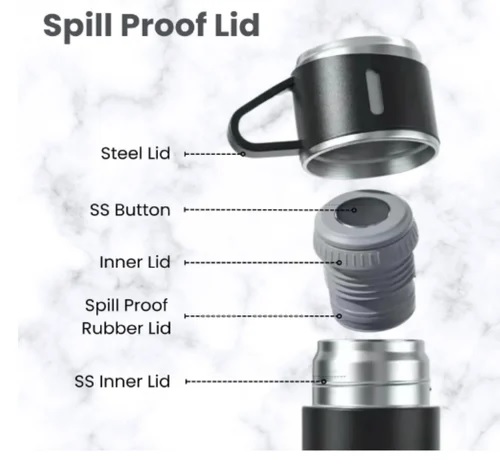 Spill Proof Lid

Steel Lid

SS Button

Inner Lid

Spill Proof Rubber Lid

SS Inner Lid