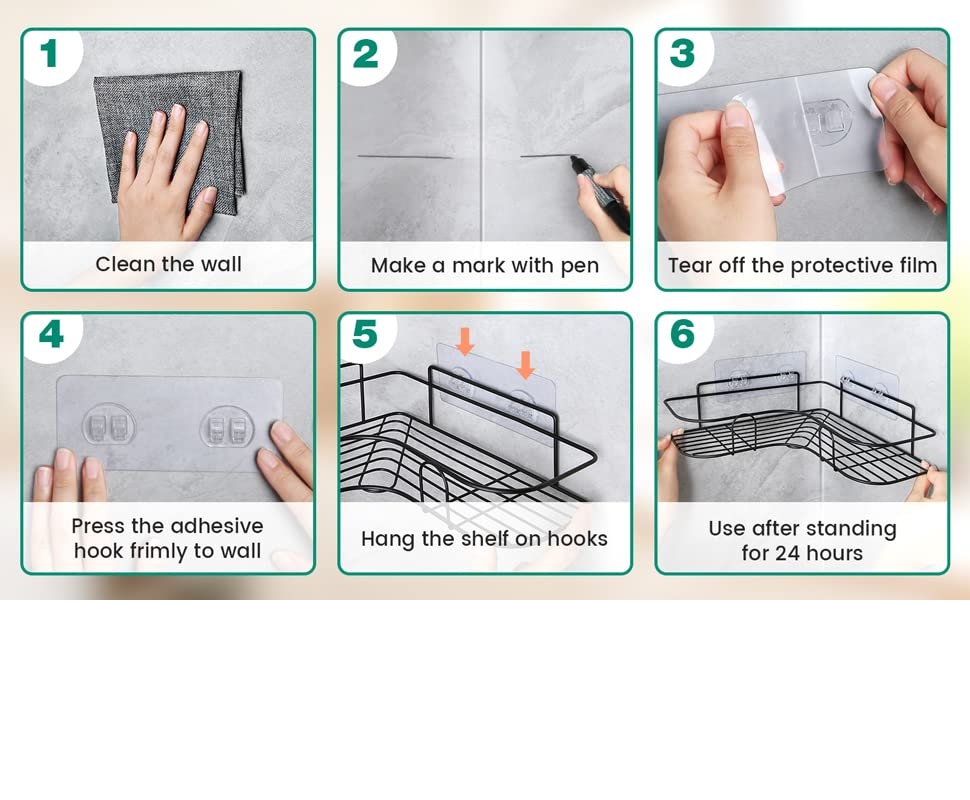 1
Clean the wall

2
Make a mark with pen

3
Tear off the protective film

4
Press the adhesive hook frimly to wall

5
Hang the shelf on hooks

6
Use after standing for 24 hours